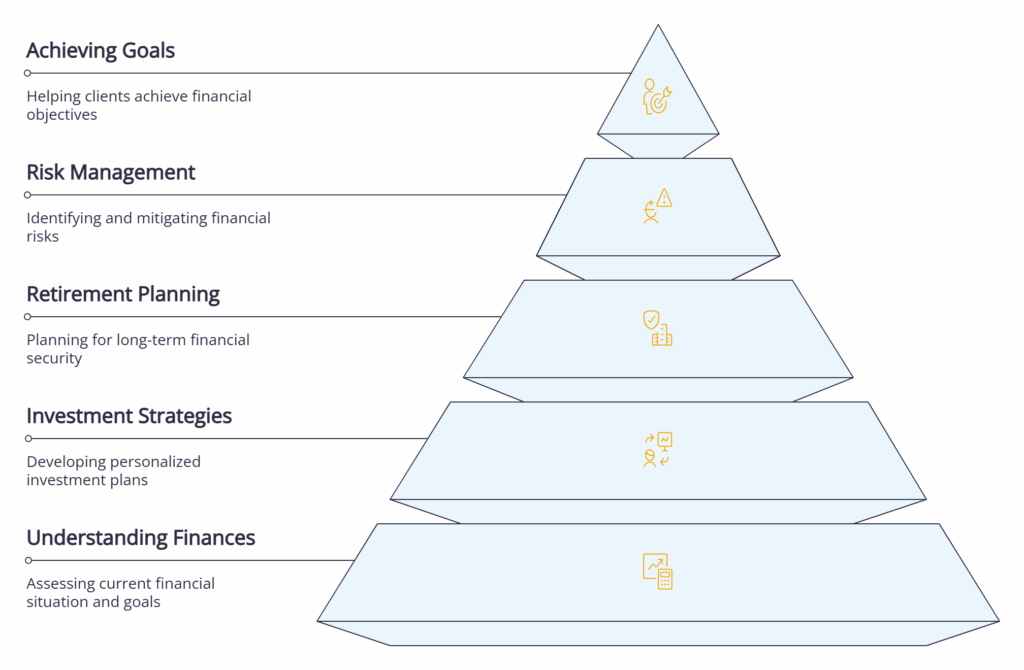 Achieving Goals

Helping clients achieve financial objectives

Risk Management

Identifying and mitigating financial risks

Retirement Planning

Planning for long-term financial security

Investment Strategies

Developing personalized investment plans

Understanding Finances

Assessing current financial situation and goals